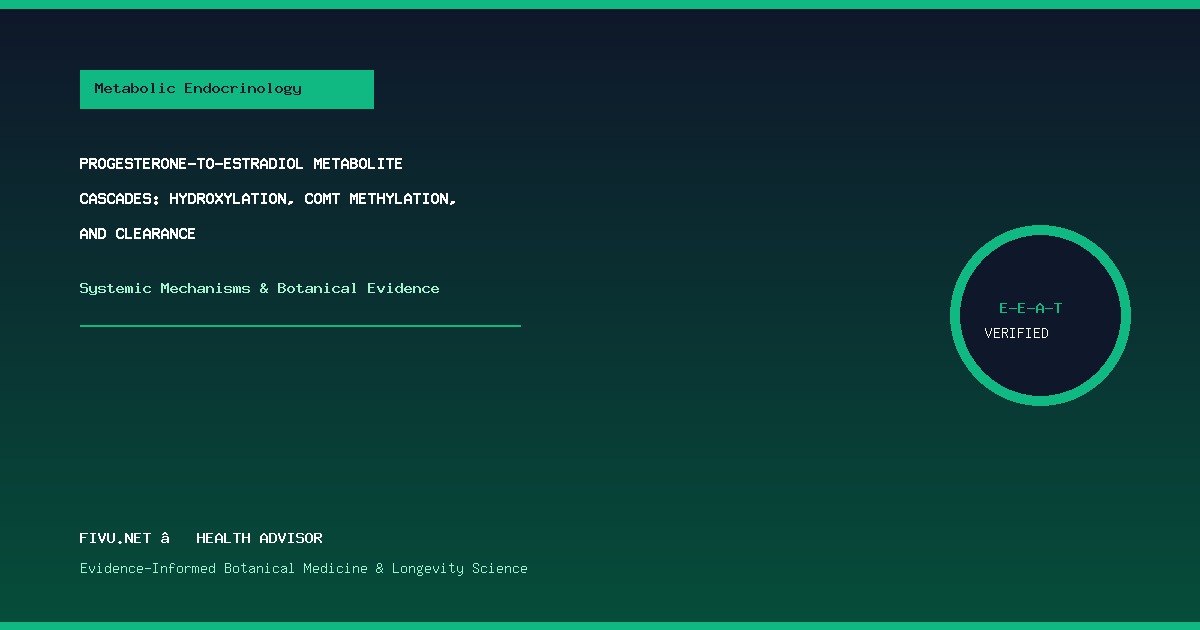 Metabolic Endocrinology

PROGESTERONE-TO-ESTRADIOL METABOLITE CASCADES: HYDROXYLATION, COMT METHYLATION, AND CLEARANCE

Systemic Mechanisms & Botanical Evidence

E-E-A-T
VERIFIED

FIVU.NET â HEALTH ADVISOR

Evidence-Informed Botanical Medicine & Longevity Science