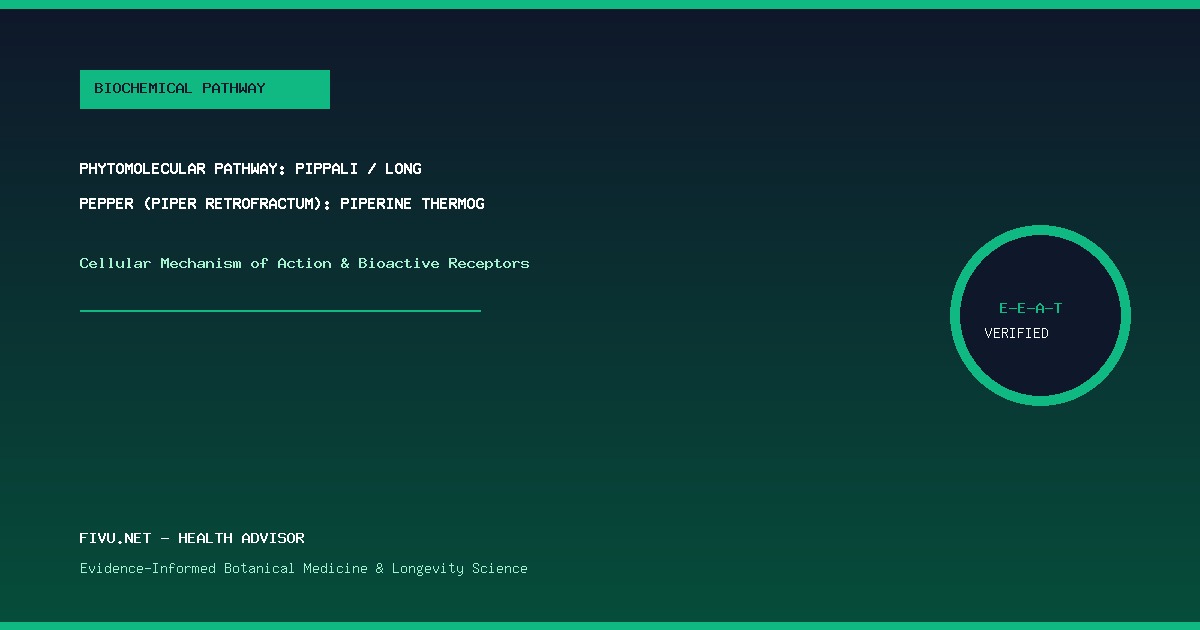 BIOCHEMICAL PATHWAY

PHYTOMOLECULAR PATHWAY: PIPPALI / LONG PEPPER (PIPER RETROFRACTUM): PIPERINE THERMOG

Cellular Mechanism of Action & Bioactive Receptors

E-E-A-T
VERIFIED

FIVU.NET — HEALTH ADVISOR

Evidence-Informed Botanical Medicine & Longevity Science