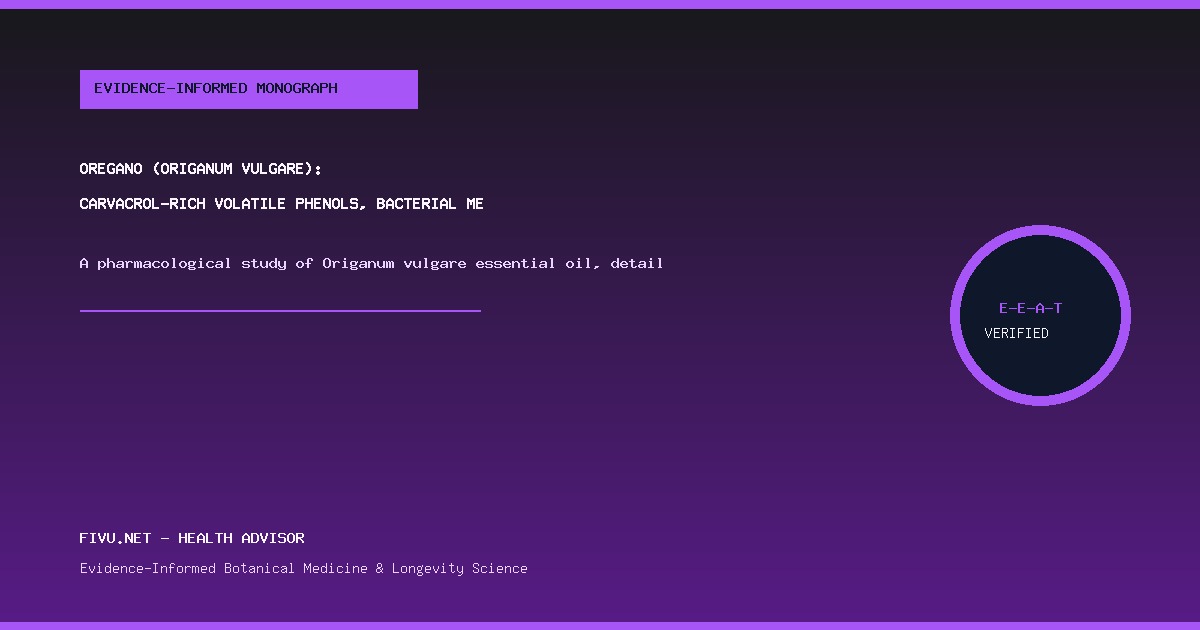 EVIDENCE-INFORMED MONOGRAPH

OREGANO (ORIGANUM VULGARE):

CARVACROL-RICH VOLATILE PHENOLS, BACTERIAL ME

A pharmacological study of Origanum vulgare essential oil, detail

E-E-A-T
VERIFIED

FIVU.NET — HEALTH ADVISOR

Evidence-Informed Botanical Medicine & Longevity Science