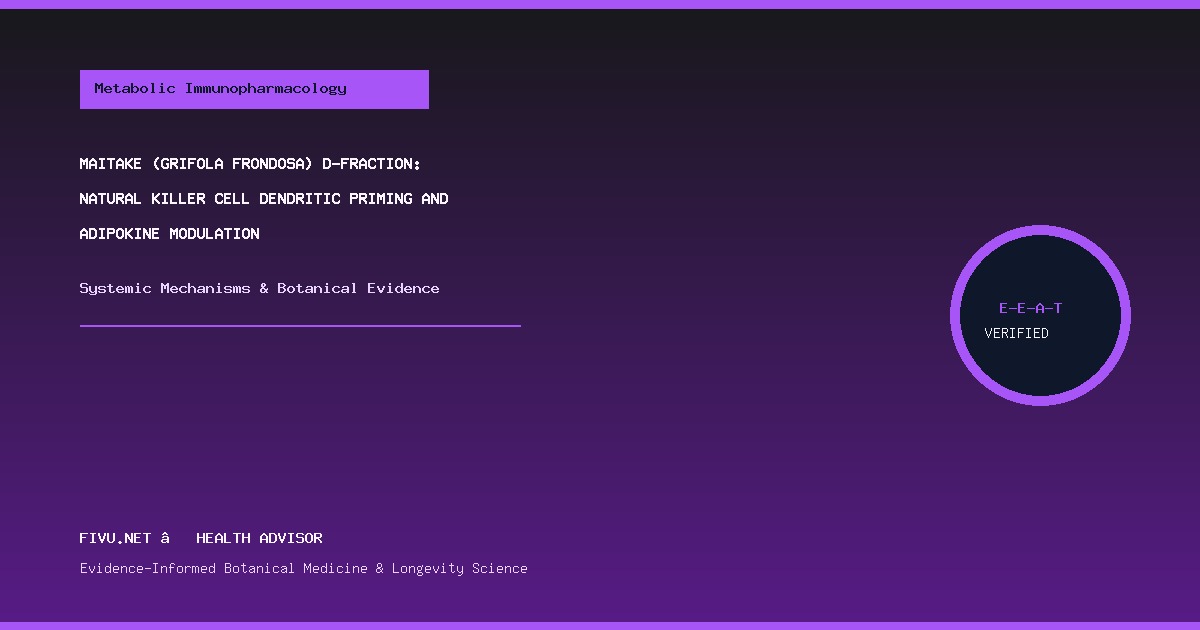 Metabolic Immunopharmacology

MAITAKE (GRIFOLA FRONDOSA) D-FRACTION: NATURAL KILLER CELL DENDRITIC PRIMING AND ADIPOKINE MODULATION

Systemic Mechanisms & Botanical Evidence

E-E-A-T
VERIFIED

FIVU.NET â HEALTH ADVISOR

Evidence-Informed Botanical Medicine & Longevity Science