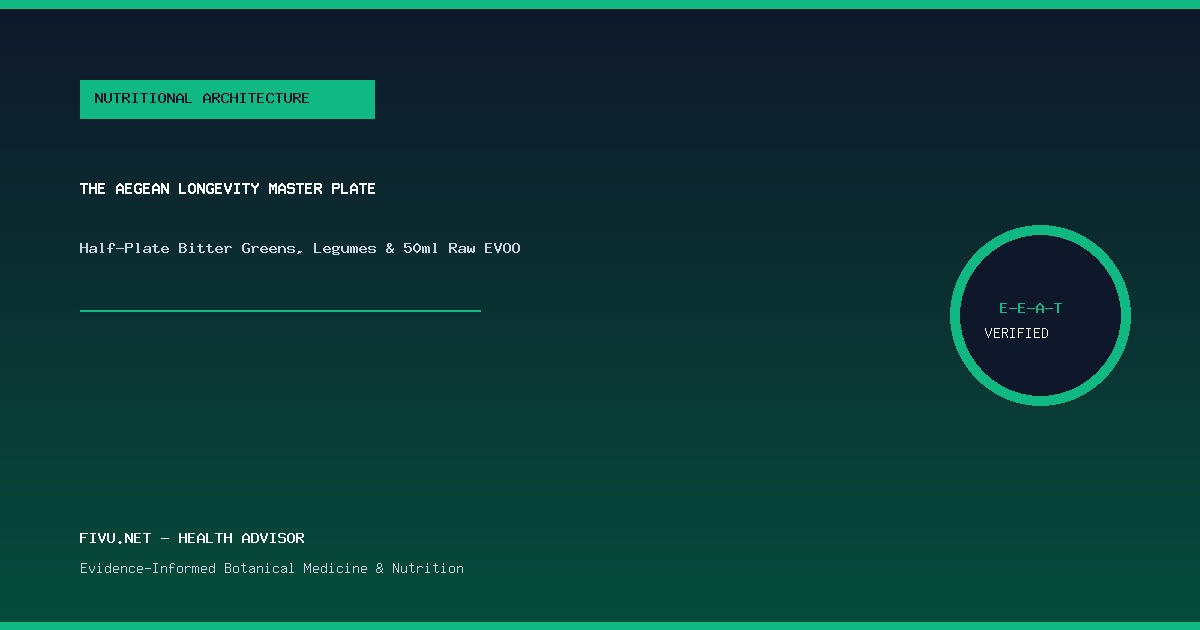 NUTRITIONAL ARCHITECTURE

THE AEGEAN LONGEVITY MASTER PLATE

Half-Plate Bitter Greens, Legumes & 50ml Raw EVOO

E-E-A-T
VERIFIED

FIVU.NET — HEALTH ADVISOR

Evidence-Informed Botanical Medicine & Nutrition