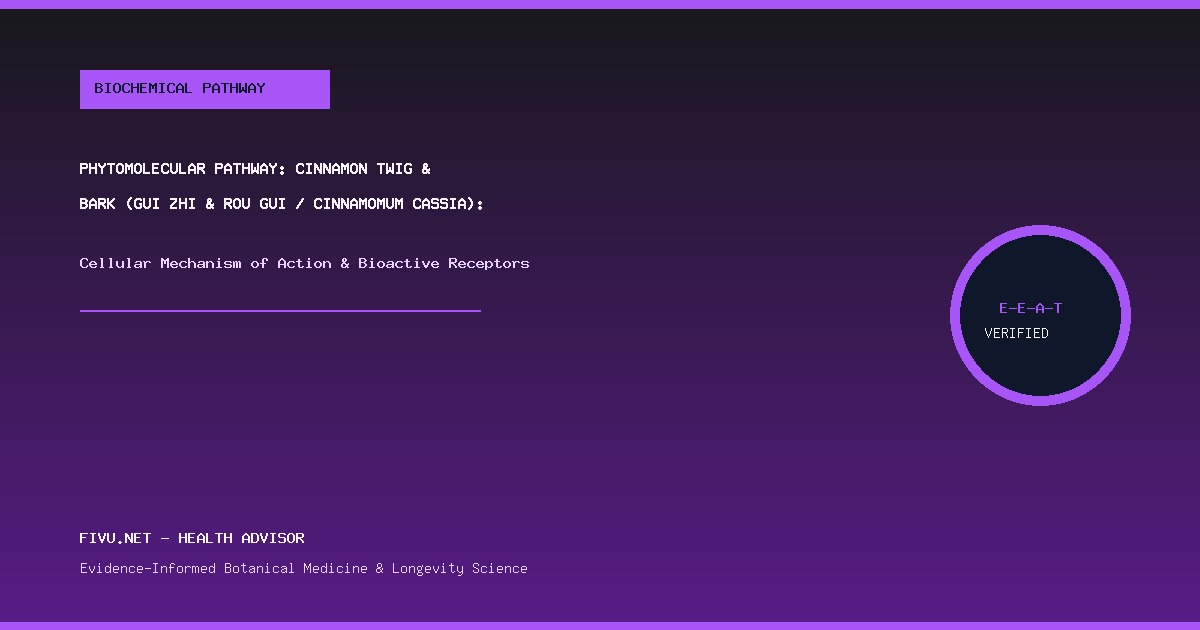 BIOCHEMICAL PATHWAY

PHYTOMOLECULAR PATHWAY: CINNAMON TWIG & BARK (GUI ZHI & ROU GUI / CINNAMOMUM CASSIA):

Cellular Mechanism of Action & Bioactive Receptors

E-E-A-T
VERIFIED

FIVU.NET — HEALTH ADVISOR

Evidence-Informed Botanical Medicine & Longevity Science