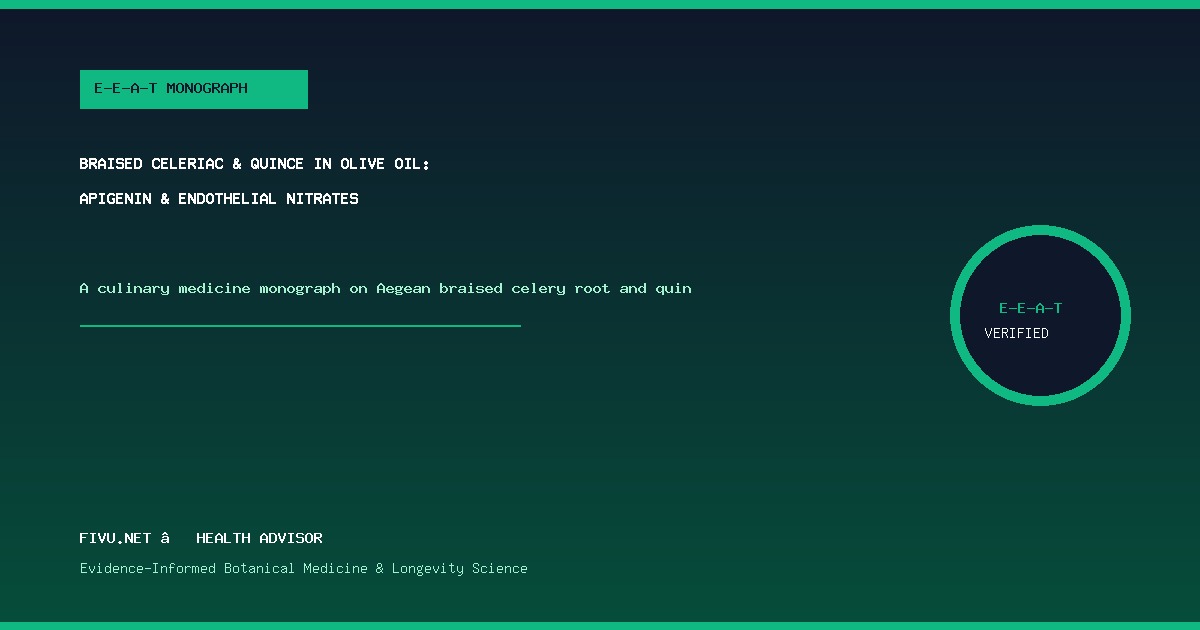 E-E-A-T MONOGRAPH

BRAISED CELERIAC & QUINCE IN OLIVE OIL:

APIGENIN & ENDOTHELIAL NITRATES

A culinary medicine monograph on Aegean braised celery root and quin

E-E-A-T

VERIFIED

FIVU.NET â HEALTH ADVISOR

Evidence-Informed Botanical Medicine & Longevity Science