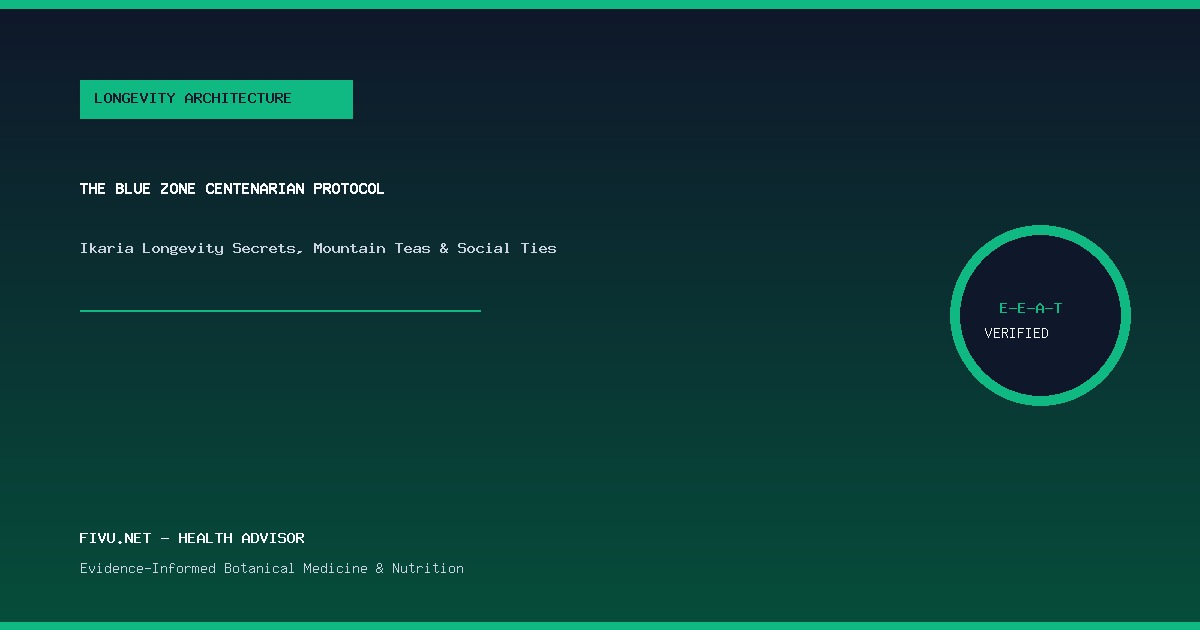 LONGEVITY ARCHITECTURE

THE BLUE ZONE CENTENARIAN PROTOCOL

Ikaria Longevity Secrets, Mountain Teas & Social Ties

E-E-A-T
VERIFIED

FIVU.NET — HEALTH ADVISOR

Evidence-Informed Botanical Medicine & Nutrition