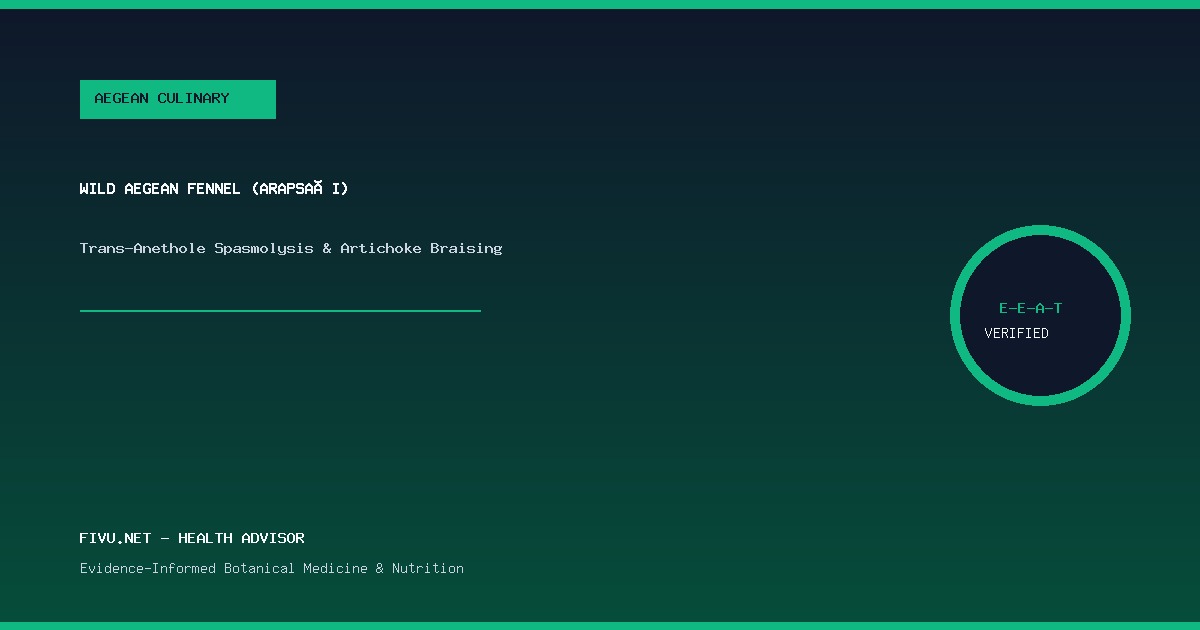 AEGEAN CULINARY

WILD AEGEAN FENNEL (ARAPSAĂ I)

Trans-Anethole Spasmolysis & Artichoke Braising

E-E-A-T
VERIFIED

FIVU.NET — HEALTH ADVISOR

Evidence-Informed Botanical Medicine & Nutrition